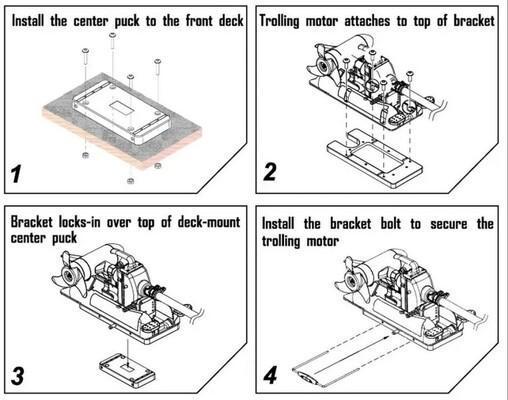 Install the center puck to the front deck

1

Trolling motor attaches to top of bracket

2

Bracket locks-in over top of deck-mount center puck

3

Install the bracket bolt to secure the trolling motor

4